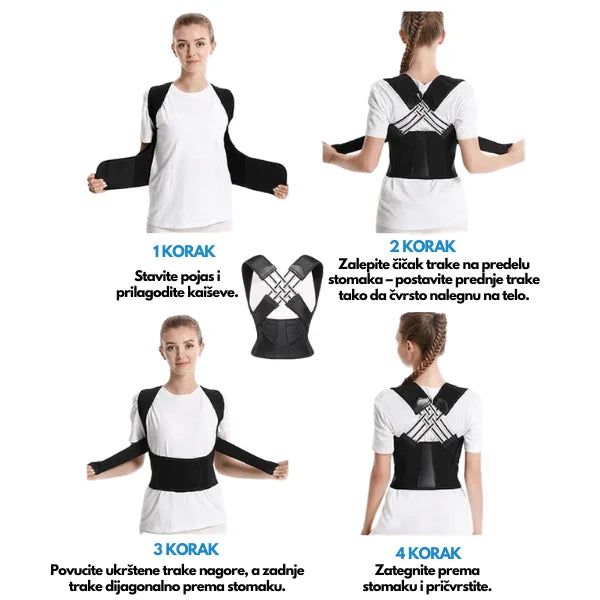 1 KORAK
Stavite pojas i prilagodite kaiševe.

2 KORAK
Zalepite čičak trake na predelu stomaka – postavite prednje trake tako da čvrsto nalegnu na telo.

3 KORAK
Povucite ukrštene trake nagore, a zadnje trake dijagonalno prema stomaku.

4 KORAK
Zategnite prema stomaku i pričvrstite.